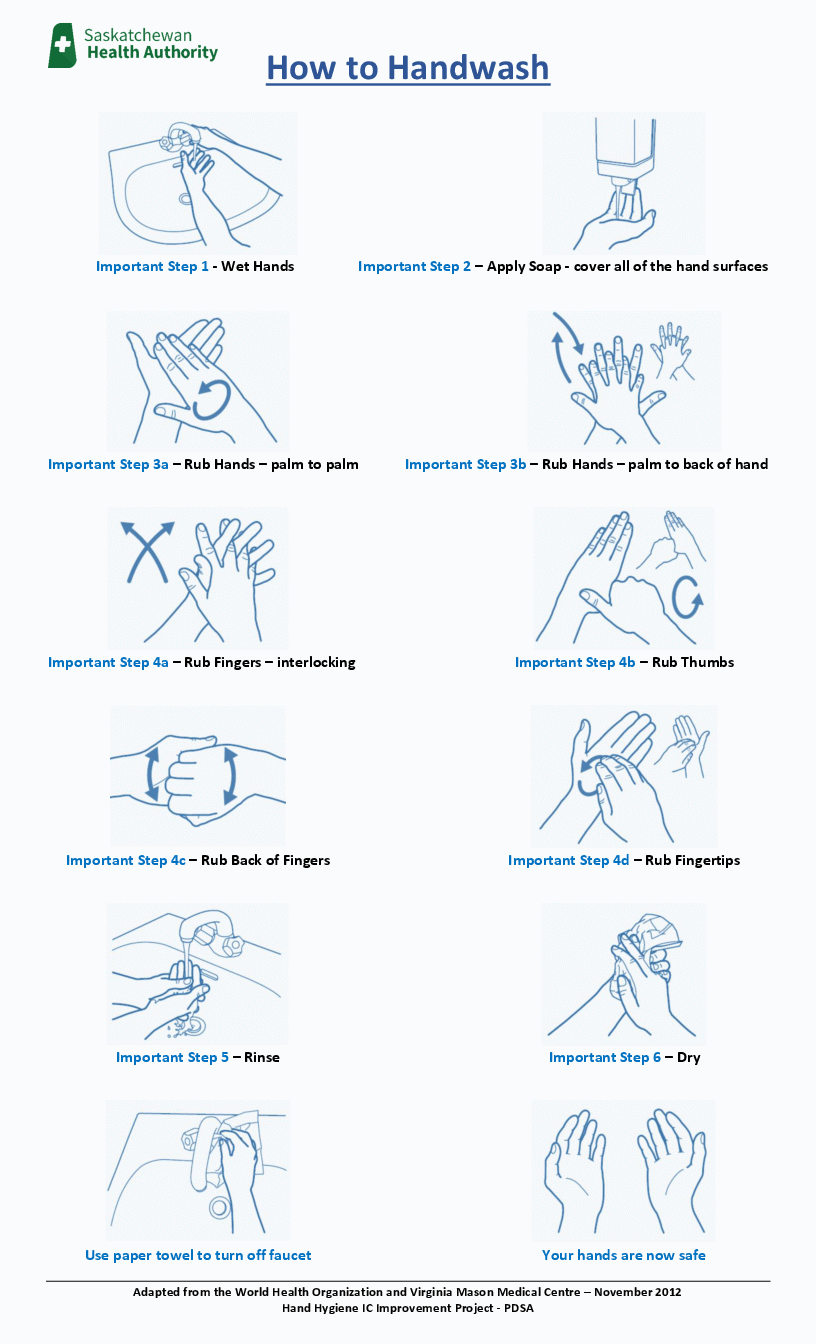 Saskatchewan
Health Authority

How to Handwash

Important Step 1 - Wet Hands

Important Step 2 – Apply Soap - cover all of the hand surfaces

Important Step 3a – Rub Hands – palm to palm

Important Step 3b – Rub Hands – palm to back of hand

Important Step 4a – Rub Fingers – interlocking

Important Step 4b – Rub Thumbs

Important Step 4c – Rub Back of Fingers

Important Step 4d – Rub Fingertips

Important Step 5 – Rinse

Important Step 6 – Dry

Use paper towel to turn off faucet

Your hands are now safe

Adapted from the World Health Organization and Virginia Mason Medical Centre – November 2012
Hand Hygiene IC Improvement Project - PDSA